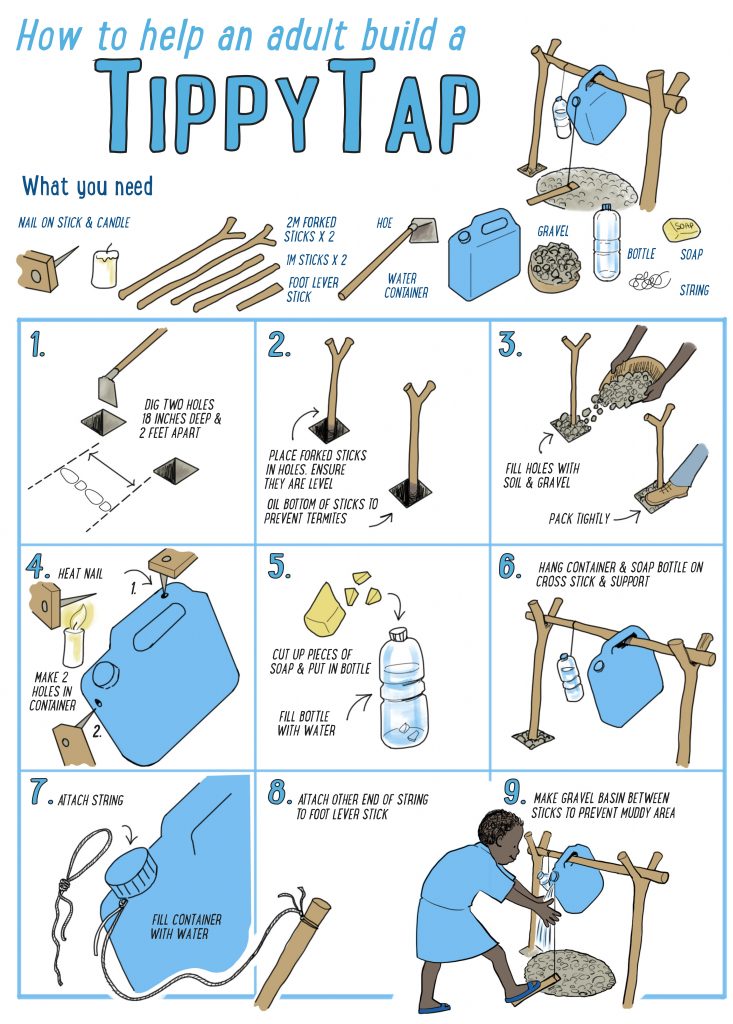 How to help an adult build a

TIPPYTAP

What you need

NAIL ON STICK & CANDLE

2M FORKED STICKS X 2

1M STICKS X 2

FOOT LEVER STICK

HOE

WATER CONTAINER

GRAVEL

BOTTLE

SOAP

SOAP

STRING

1.

DIG TWO HOLES 18 INCHES DEEP & 2 FEET APART

2.

PLACE FORKED STICKS IN HOLES. ENSURE THEY ARE LEVEL

OIL BOTTOM OF STICKS TO PREVENT TERMITES

3.

FILL HOLES WITH SOIL & GRAVEL

PACK TIGHTLY

4.

HEAT NAIL

1.

MAKE 2 HOLES IN CONTAINER

2.

5.

CUT UP PIECES OF SOAP & PUT IN BOTTLE

FILL BOTTLE WITH WATER

6.

HANG CONTAINER & SOAP BOTTLE ON CROSS STICK & SUPPORT

7.

ATTACH STRING

FILL CONTAINER WITH WATER

8.

ATTACH OTHER END OF STRING TO FOOT LEVER STICK

9.

MAKE GRAVEL BASIN BETWEEN STICKS TO PREVENT MUDDY AREA