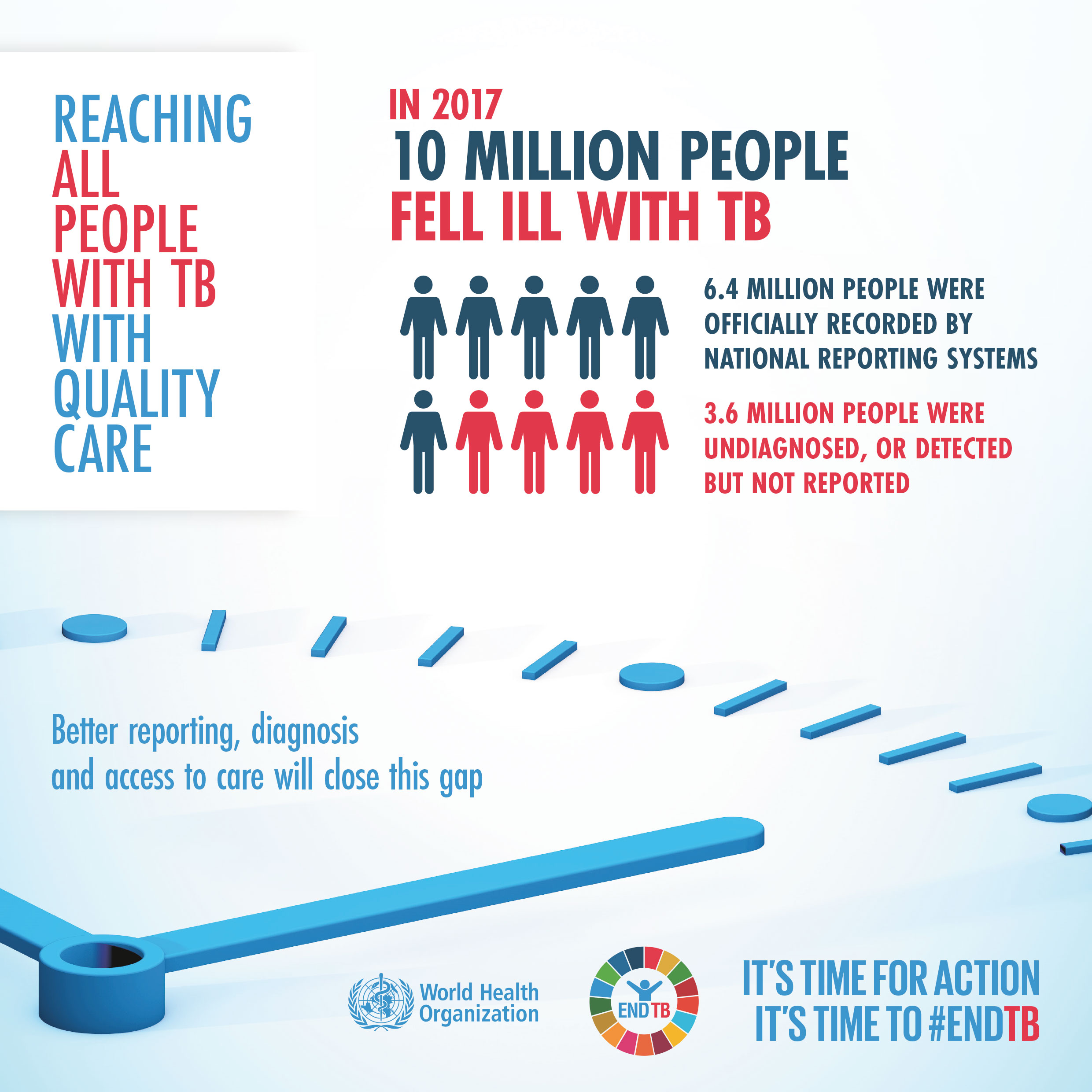 REACHING ALL PEOPLE WITH TB WITH QUALITY CARE

IN 2017
10 MILLION PEOPLE
FELL ILL WITH TB

6.4 MILLION PEOPLE WERE OFFICIALLY RECORDED BY NATIONAL REPORTING SYSTEMS

3.6 MILLION PEOPLE WERE UNDIAGNOSED, OR DETECTED BUT NOT REPORTED

Better reporting, diagnosis and access to care will close this gap

World Health Organization

END TB

IT'S TIME FOR ACTION
IT'S TIME TO #ENDTB