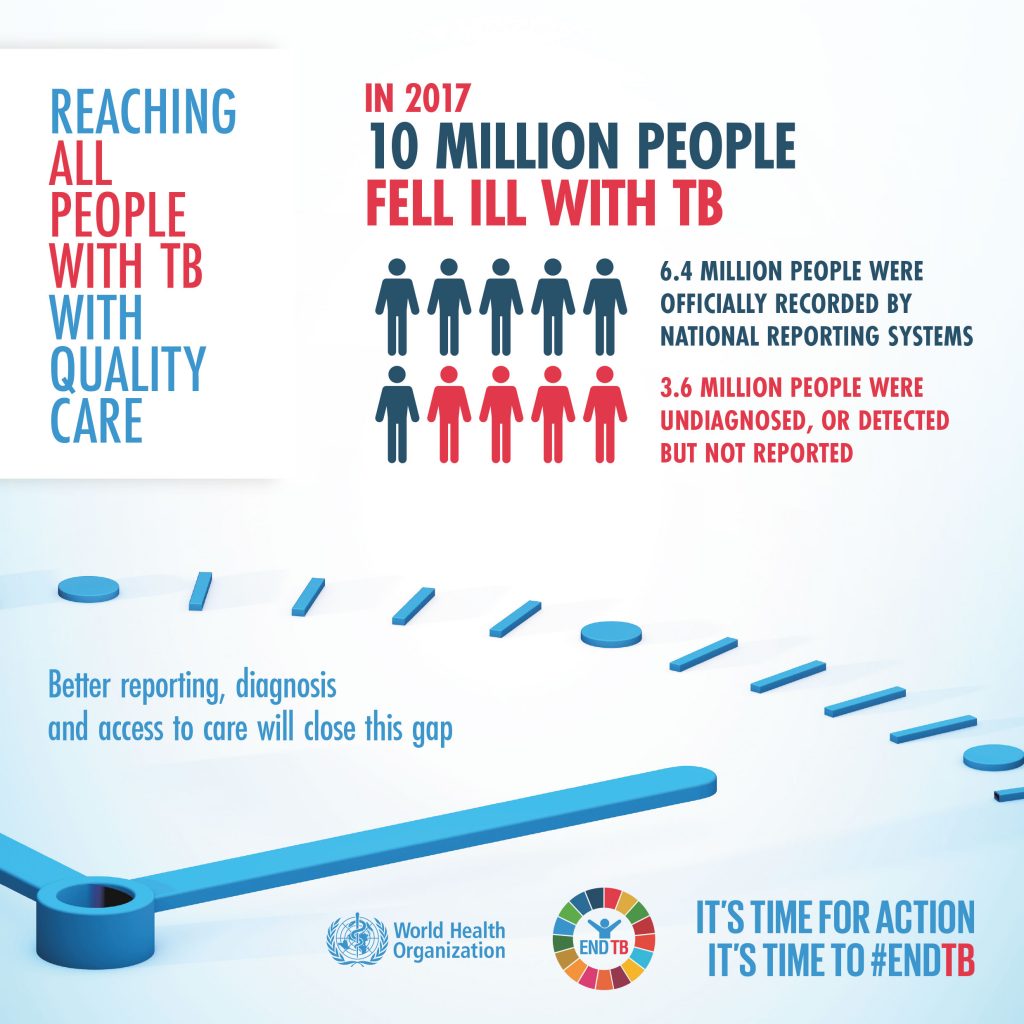 REACHING ALL PEOPLE WITH TB WITH QUALITY CARE

IN 2017
10 MILLION PEOPLE
FELL ILL WITH TB

6.4 MILLION PEOPLE WERE OFFICIALLY RECORDED BY NATIONAL REPORTING SYSTEMS

3.6 MILLION PEOPLE WERE UNDIAGNOSED, OR DETECTED BUT NOT REPORTED

Better reporting, diagnosis and access to care will close this gap

World Health Organization

END TB

IT'S TIME FOR ACTION
IT'S TIME TO #ENDTB