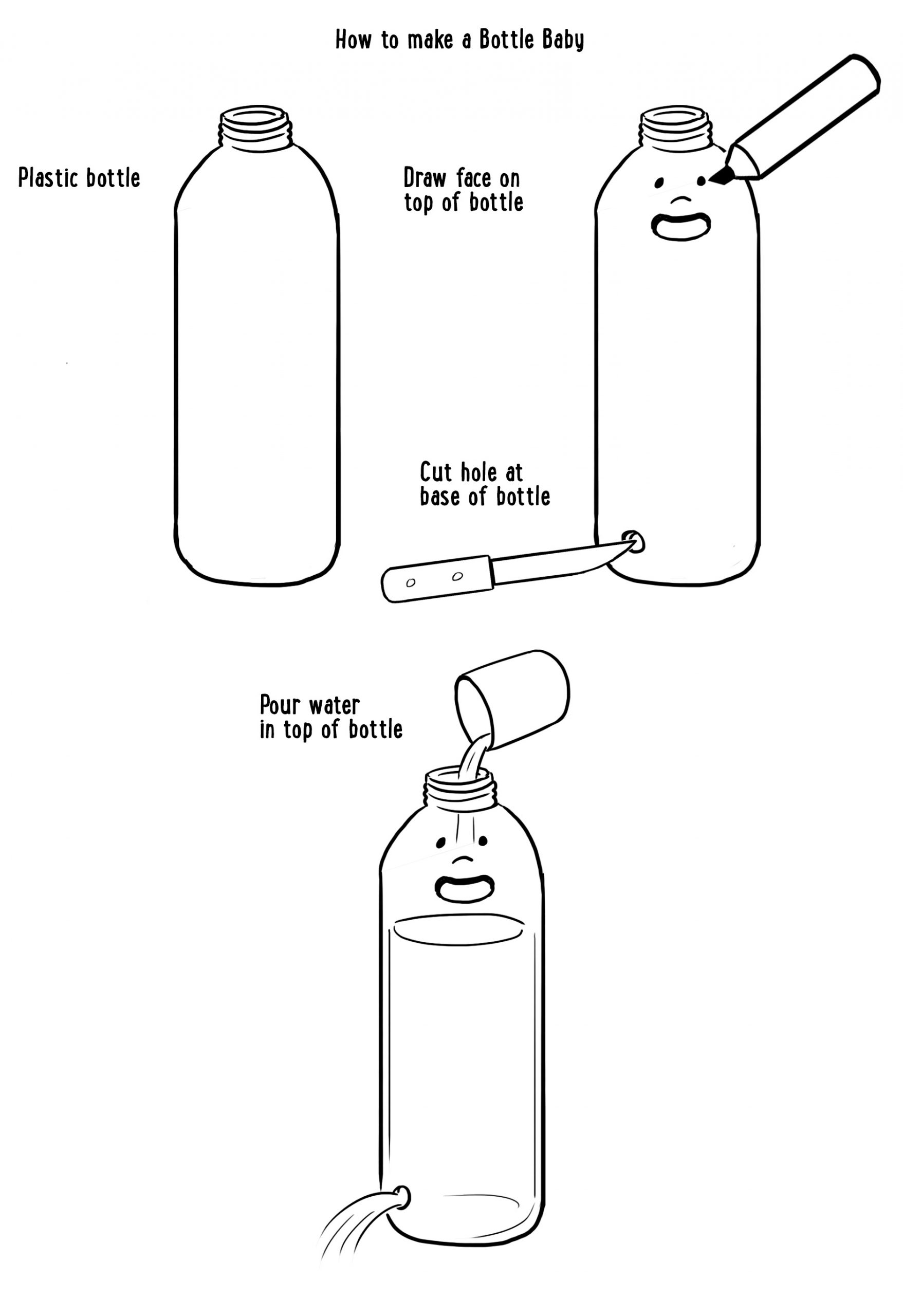 How to make a Bottle Baby

Plastic bottle

Draw face on top of bottle

Cut hole at base of bottle

Pour water in top of bottle