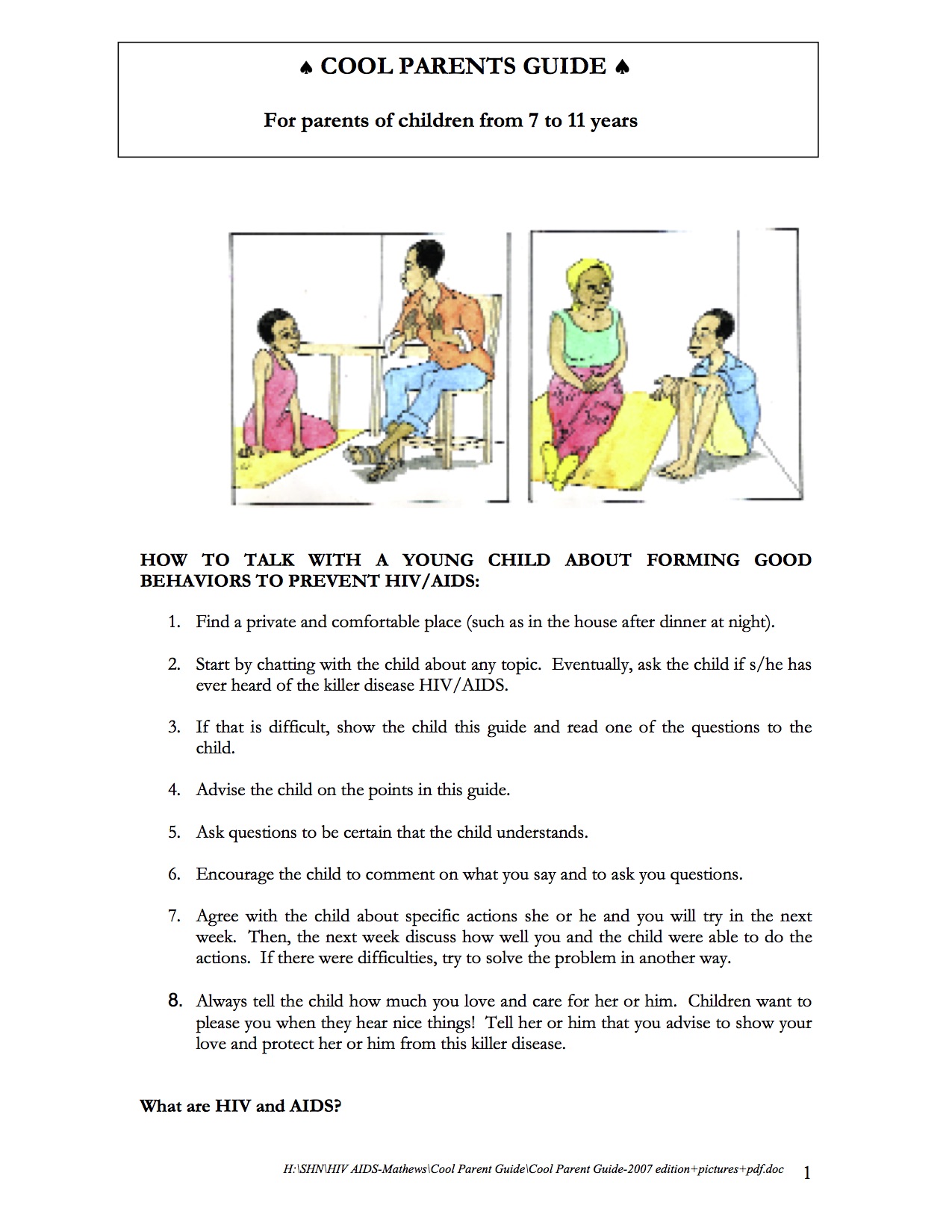 ♠ COOL PARENTS GUIDE ♠

For parents of children from 7 to 11 years

HOW TO TALK WITH A YOUNG CHILD ABOUT FORMING GOOD BEHAVIORS TO PREVENT HIV/AIDS:

1. Find a private and comfortable place (such as in the house after dinner at night).

2. Start by chatting with the child about any topic. Eventually, ask the child if s/he has ever heard of the killer disease HIV/AIDS.

3. If that is difficult, show the child this guide and read one of the questions to the child.

4. Advise the child on the points in this guide.

5. Ask questions to be certain that the child understands.

6. Encourage the child to comment on what you say and to ask you questions.

7. Agree with the child about specific actions she or he and you will try in the next week. Then, the next week discuss how well you and the child were able to do the actions. If there were difficulties, try to solve the problem in another way.

8. Always tell the child how much you love and care for her or him. Children want to please you when they hear nice things! Tell her or him that you advise to show your love and protect her or him from this killer disease.

What are HIV and AIDS?

H:\SHN\HIV AIDS-Mathews\Cool Parent Guide\Cool Parent Guide-2007 edition+pictures+pdf.doc 1