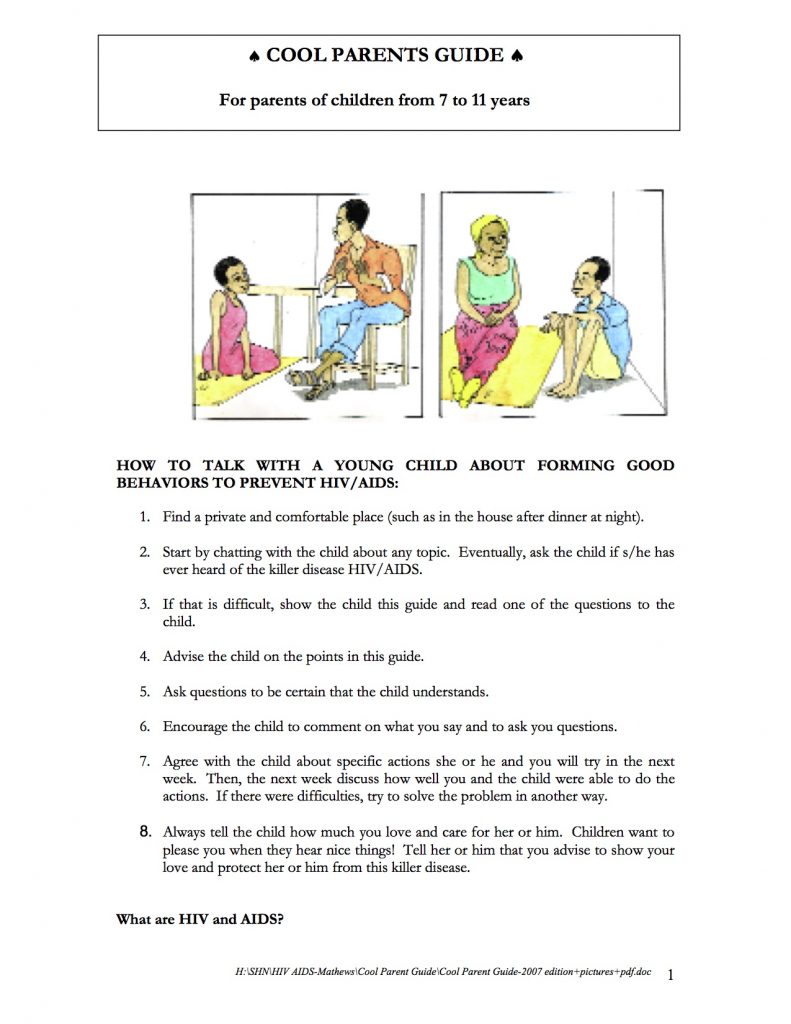 ♠ COOL PARENTS GUIDE ♠

For parents of children from 7 to 11 years

HOW TO TALK WITH A YOUNG CHILD ABOUT FORMING GOOD BEHAVIORS TO PREVENT HIV/AIDS:

1. Find a private and comfortable place (such as in the house after dinner at night).

2. Start by chatting with the child about any topic. Eventually, ask the child if s/he has ever heard of the killer disease HIV/AIDS.

3. If that is difficult, show the child this guide and read one of the questions to the child.

4. Advise the child on the points in this guide.

5. Ask questions to be certain that the child understands.

6. Encourage the child to comment on what you say and to ask you questions.

7. Agree with the child about specific actions she or he and you will try in the next week. Then, the next week discuss how well you and the child were able to do the actions. If there were difficulties, try to solve the problem in another way.

8. Always tell the child how much you love and care for her or him. Children want to please you when they hear nice things! Tell her or him that you advise to show your love and protect her or him from this killer disease.

What are HIV and AIDS?

H:\SHN\HIV AIDS-Mathews\Cool Parent Guide\Cool Parent Guide-2007 edition+pictures+pdf.doc 1